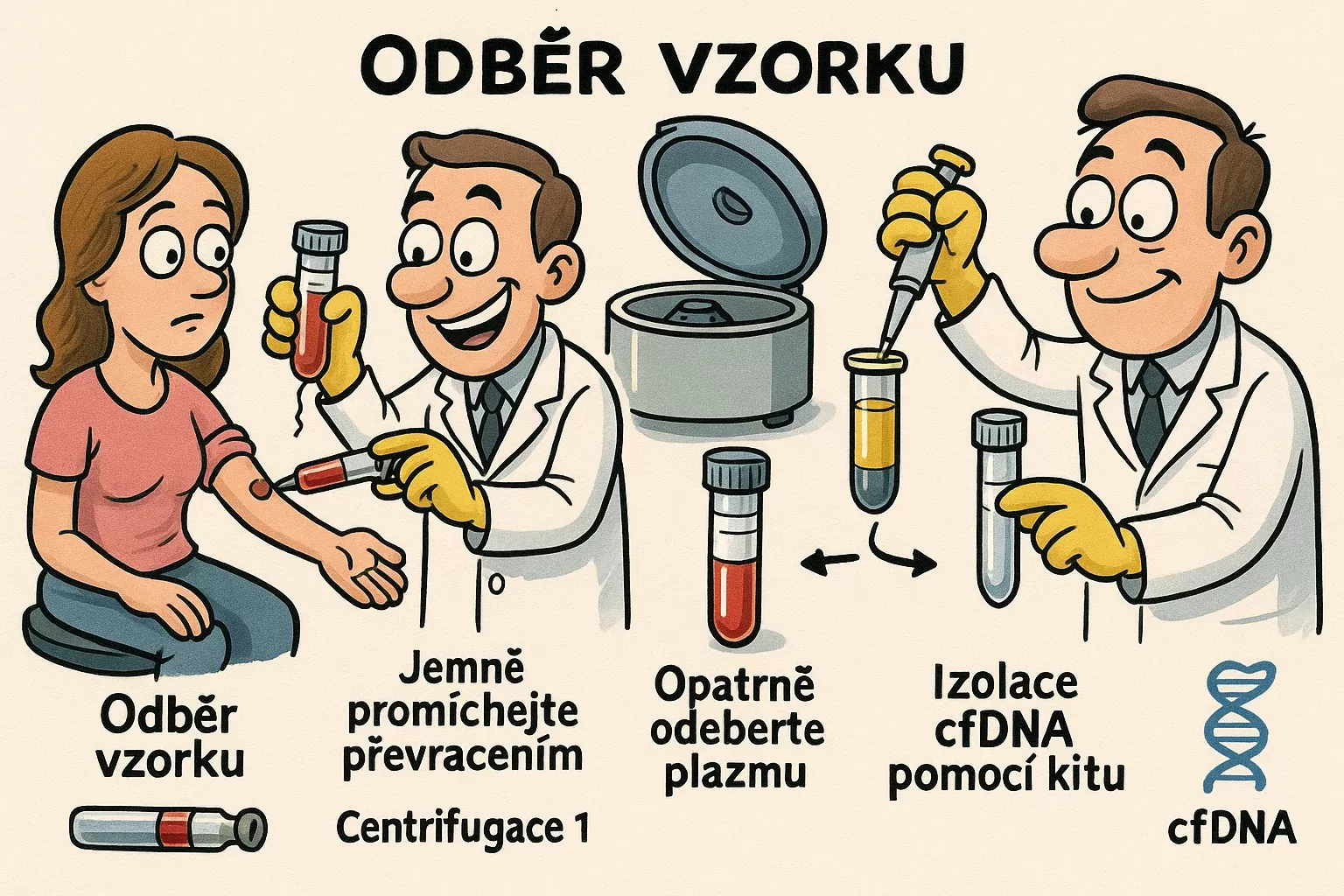 ODBĚR VZORKU

Odběr vzorku

Jemně promíchejte převracením

Centrifugace 1

Opatrně odeberte plazmu

Izolace cfDNA pomocí kitu

cfDNA